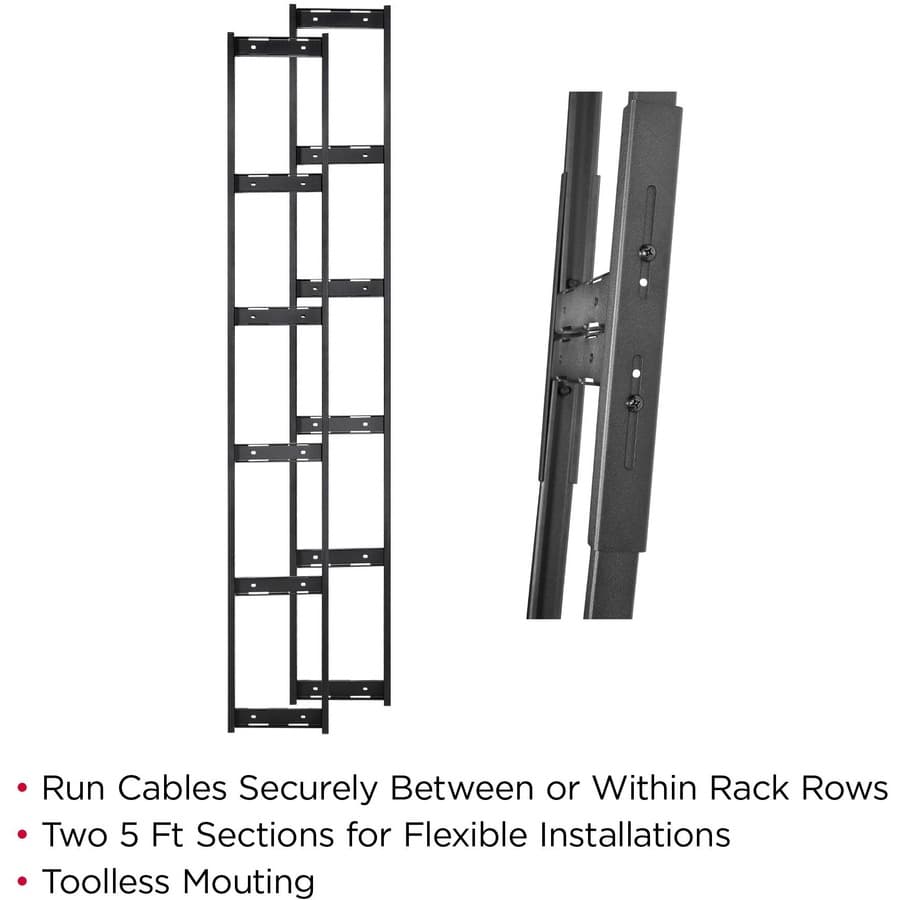 • Run Cables Securely Between or Within Rack Rows
• Two 5 Ft Sections for Flexible Installations
• Toolless Mouting