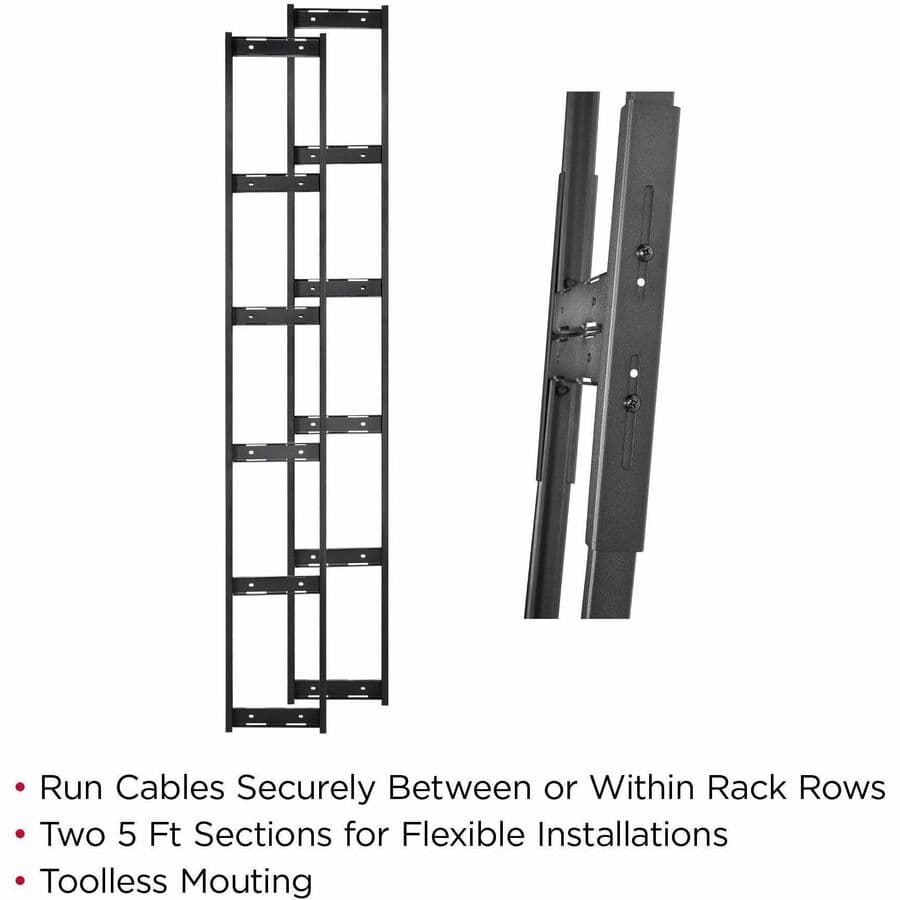 • Run Cables Securely Between or Within Rack Rows
• Two 5 Ft Sections for Flexible Installations
• Toolless Mouting